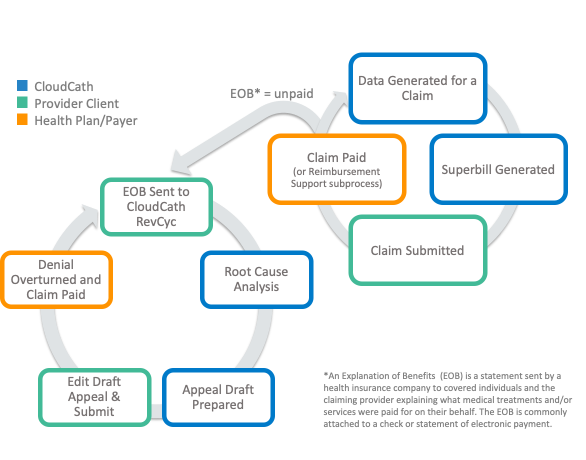 CloudCath
Provider Client
Health Plan/Payer

EOB* = unpaid

Data Generated for a Claim

Superbill Generated

Claim Submitted

Claim Paid
(or Reimbursement Support subprocess)

EOB Sent to CloudCath RevCyc

Root Cause Analysis

Appeal Draft Prepared

Edit Draft Appeal & Submit

Denial Overturned and Claim Paid

*An Explanation of Benefits (EOB) is a statement sent by a health insurance company to covered individuals and the claiming provider explaining what medical treatments and/or services were paid for on their behalf. The EOB is commonly attached to a check or statement of electronic payment.